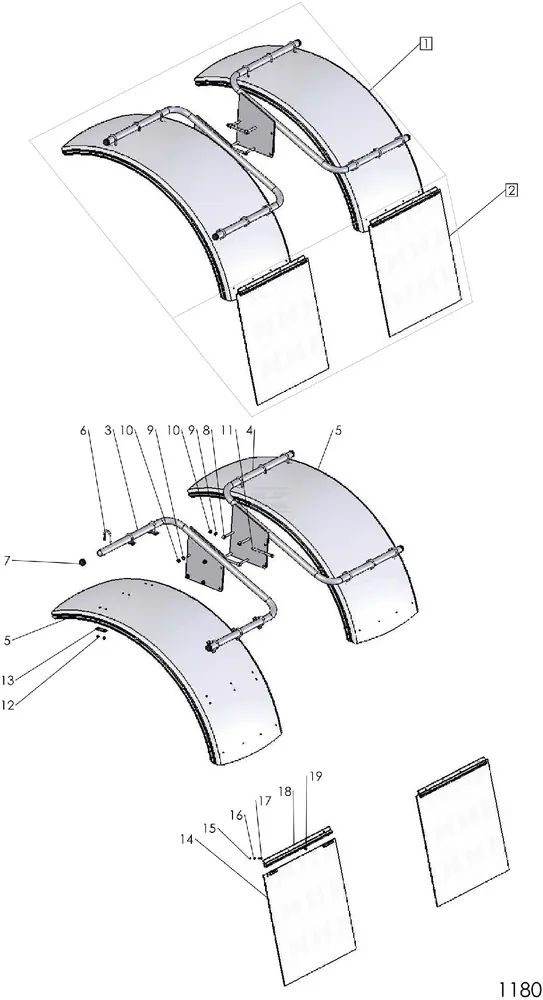 1
2
6
3
10
9
10
9
8
11
4
5
7
5
13
12
16
17
18
19
15
14
1180