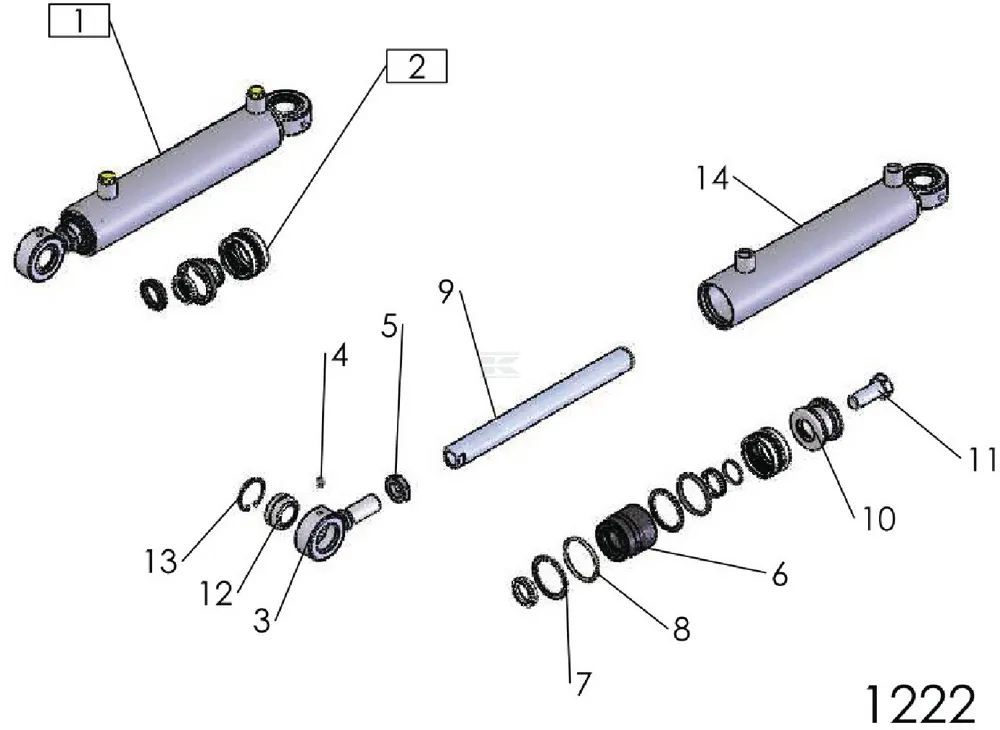 1
2
14
9
5
4
11
10
13
12
3
6
8
7
1222