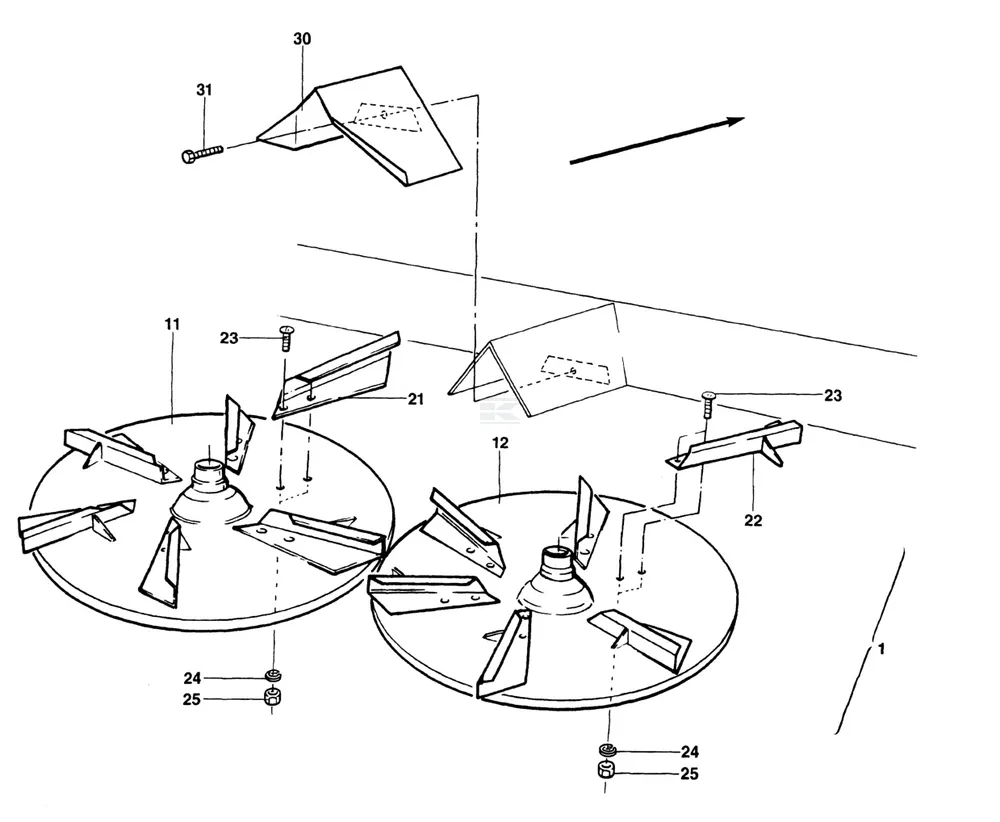 30
31
11
23
21
23
12
22
1
24
25
24
25