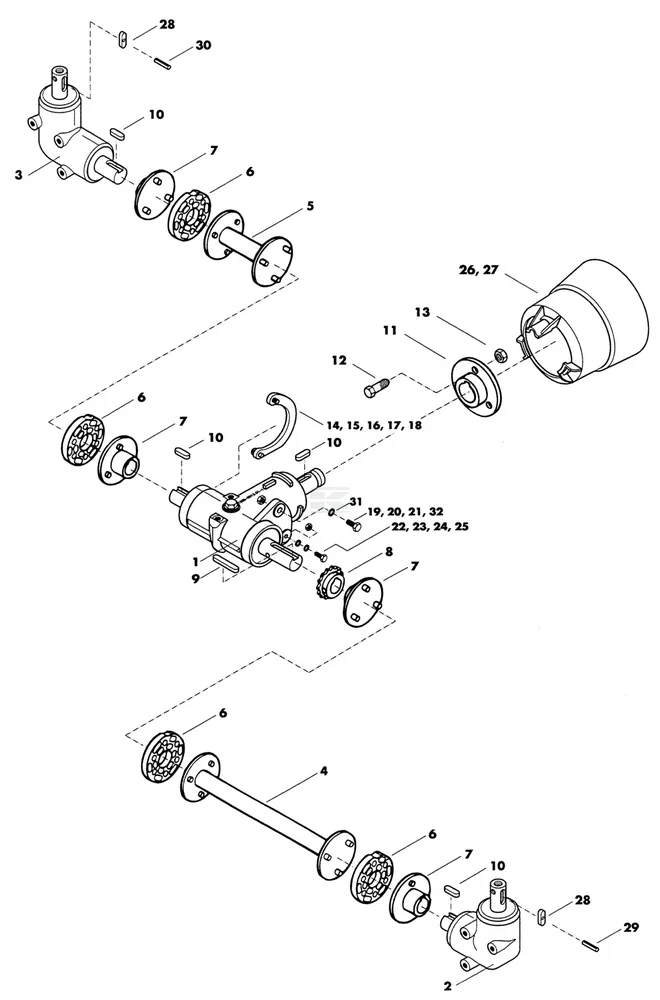 28
30
10
3
7
6
5
26, 27
13
11
12
6
7
10
14, 15, 16, 17, 18
10
31
19, 20, 21, 32
22, 23, 24, 25
1
9
8
7
6
4
6
7
10
28
29
2