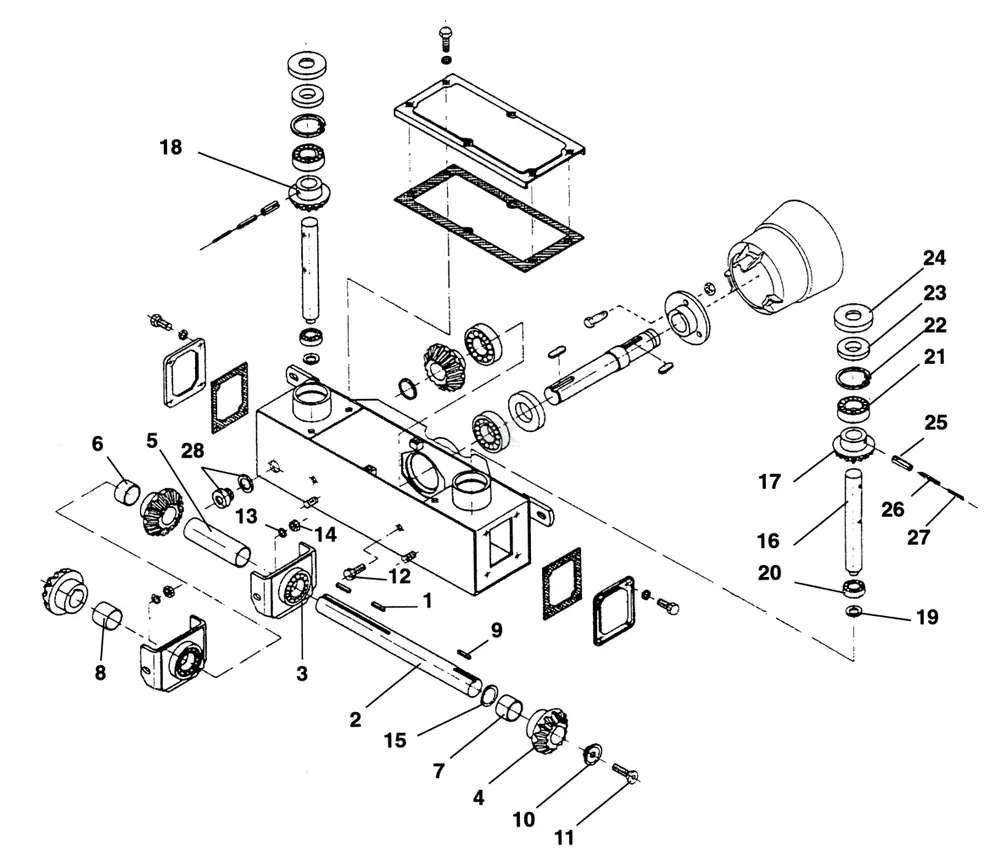 18
24
23
22
21
25
17
26
27
16
20
19
6
5
28
13
14
12
1
9
8
3
2
15
7
4
10
11