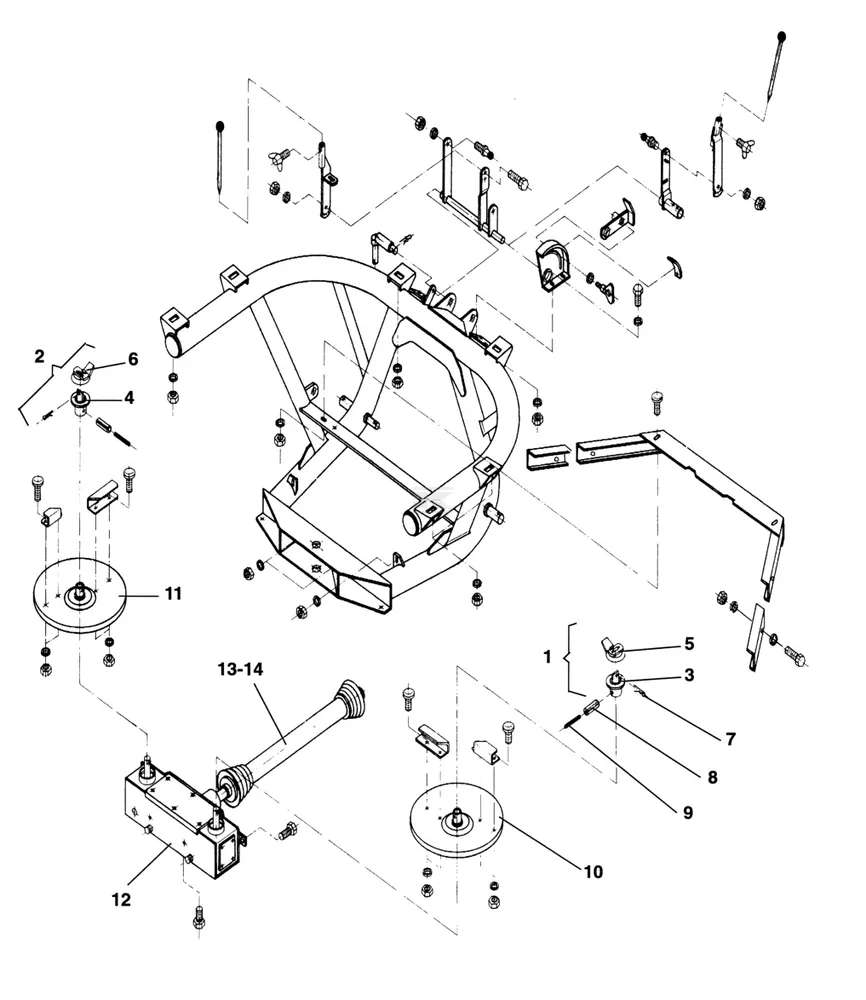 2
6
4
11
13-14
12
1
5
3
7
8
9
10